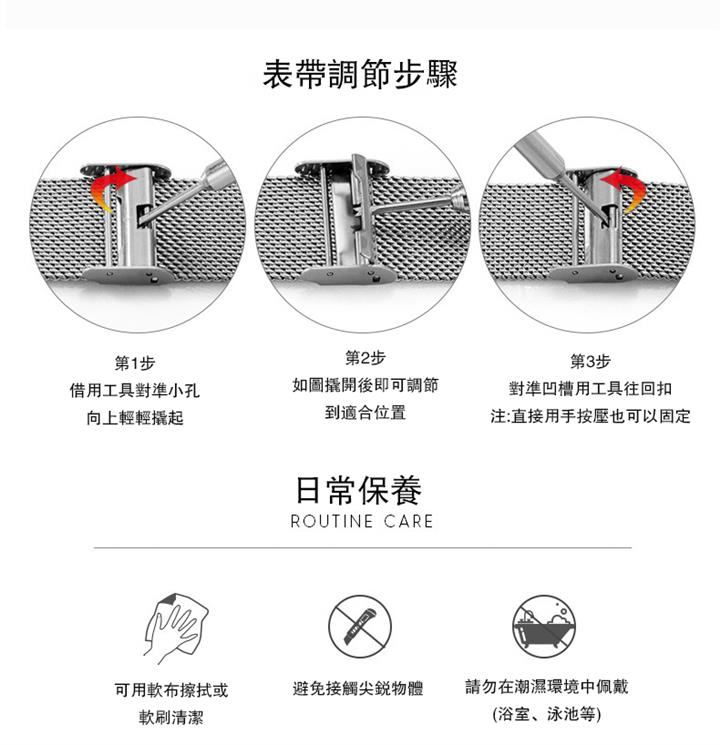 表帶調節步驟

第1步
借用工具對準小孔
向上輕輕撬起

第2步
如圖撬開後即可調節
到適合位置

第3步
對準凹槽用工具往回扣
注:直接用手按壓也可以固定

日常保養
ROUTINE CARE

可用軟布擦拭或
軟刷清潔

避免接觸尖銳物體

請勿在潮濕環境中佩戴
(浴室、泳池等)