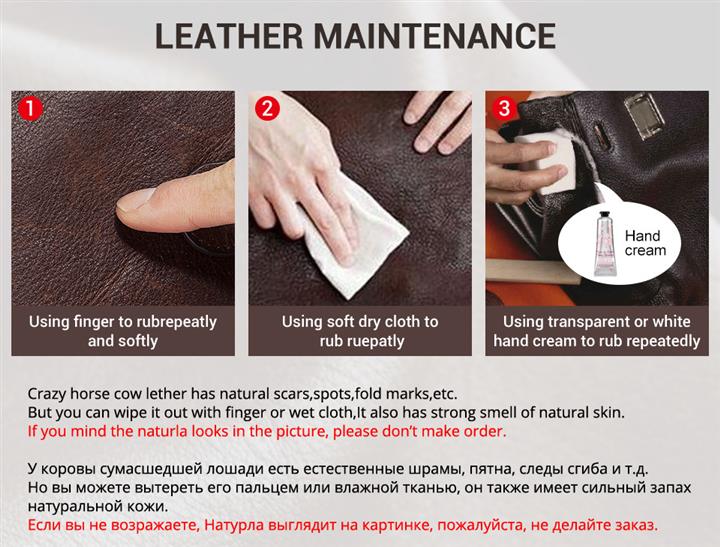 LEATHER MAINTENANCE

1

Using finger to rubrepeatly and softly

2

Using soft dry cloth to rub ruepatly

3

Hand cream

Using transparent or white hand cream to rub repeatedly

Crazy horse cow lether has natural scars,spots,fold marks,etc.
But you can wipe it out with finger or wet cloth,It also has strong smell of natural skin.
If you mind the naturla looks in the picture, please don't make order.

У коровы сумасшедшей лошади есть естественные шрамы, пятна, следы сгиба и т.д.
Но вы можете вытереть его пальцем или влажной тканью, он также имеет сильный запах натуральной кожи.
Если вы не возражаете, Натурла выглядит на картинке, пожалуйста, не делайте заказ.