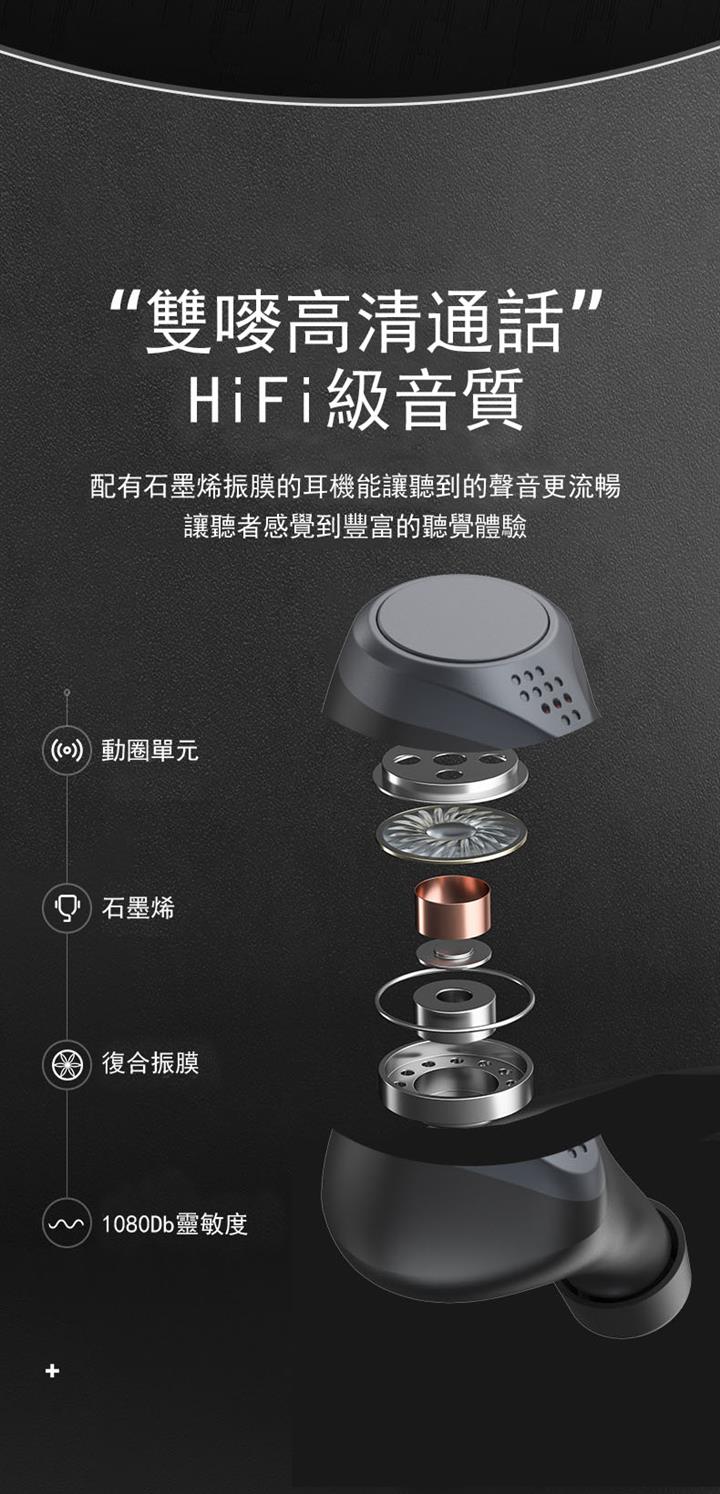 “雙嘜高清通話”
HiFi級音質

配有石墨烯振膜的耳機能讓聽到的聲音更流暢
讓聽者感覺到豐富的聽覺體驗

動圈單元

石墨烯

復合振膜

1080Db靈敏度

+