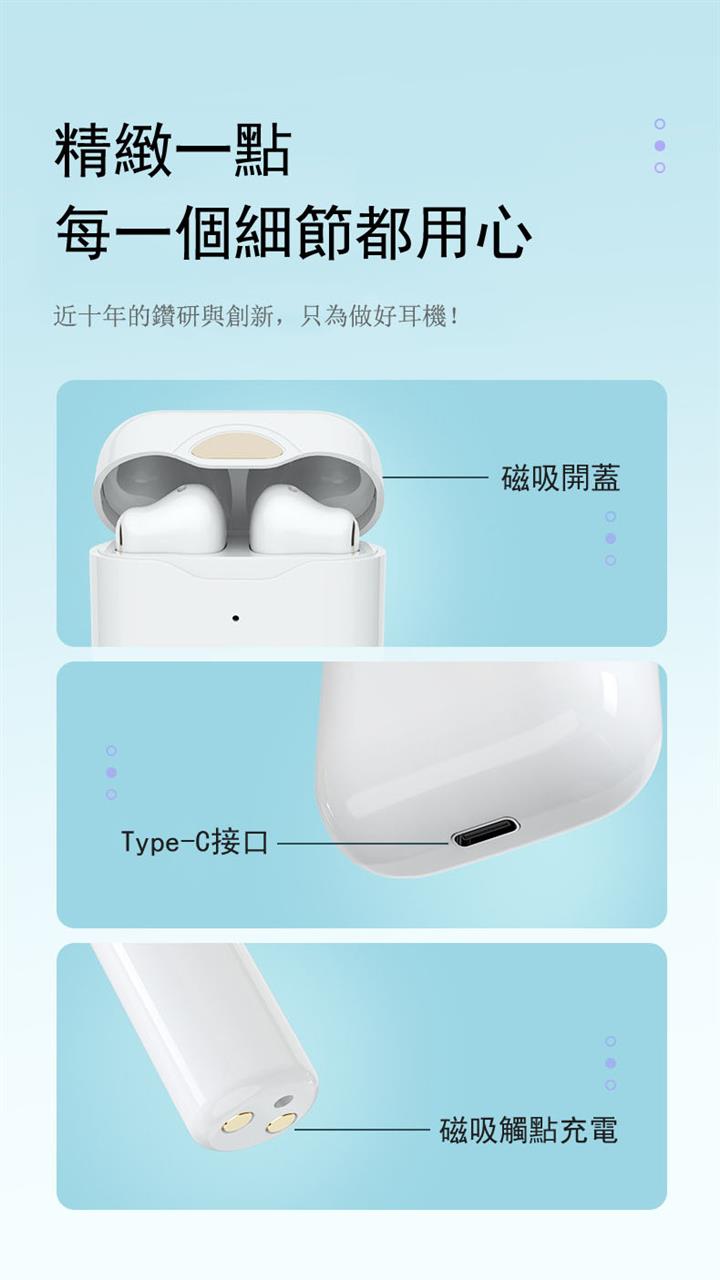 精緻一點
每一個細節都用心

近十年的鑽研與創新，只為做好耳機！

磁吸開蓋

Type-C接口

磁吸觸點充電